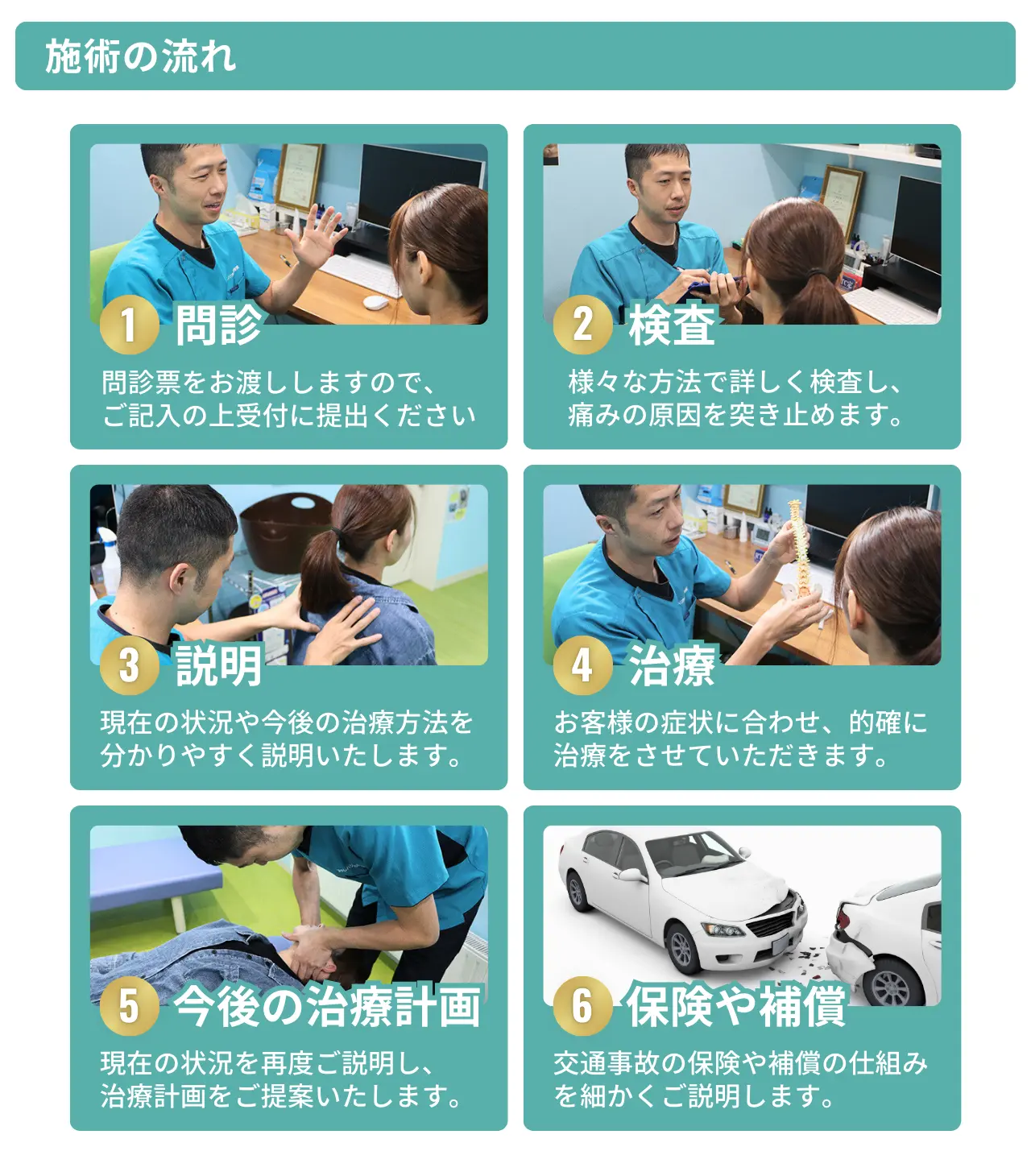 施術の流れ

1 問診

問診票をお渡ししますので、ご記入の上受付に提出ください

2 検査

様々な方法で詳しく検査し、痛みの原因を突き止めます。

3 説明

現在の状況や今後の治療方法を分かりやすく説明いたします。

4 治療

お客様の症状に合わせ、的確に治療をさせていただきます。

5 今後の治療計画

現在の状況を再度ご説明し、治療計画をご提案いたします。

6 保険や補償

交通事故の保険や補償の仕組みを細かくご説明します。